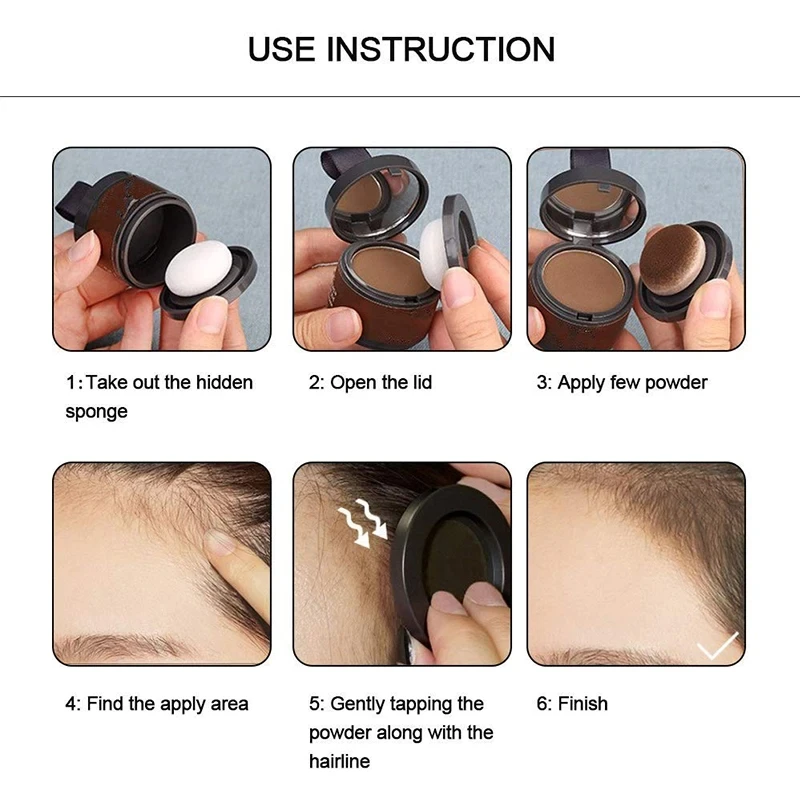 USE INSTRUCTION

1: Take out the hidden sponge

2: Open the lid

3: Apply few powder

4: Find the apply area

5: Gently tapping the powder along with the hairline

6: Finish